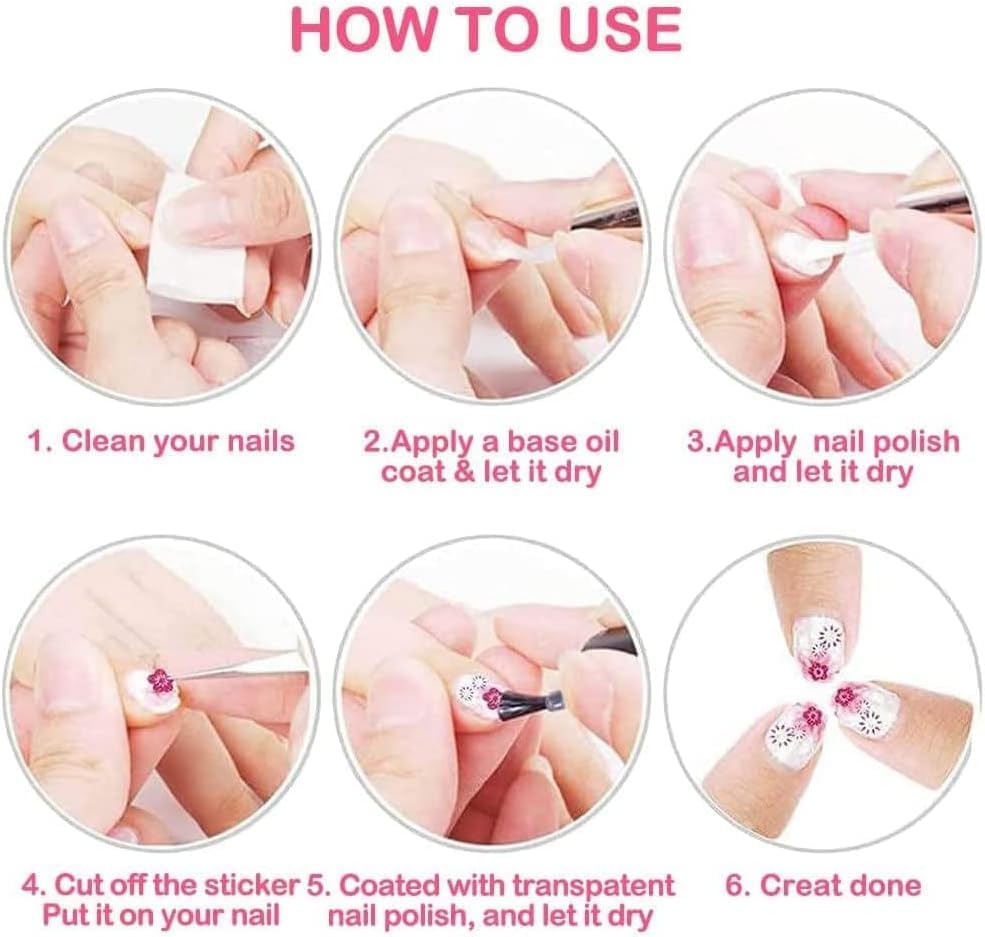 HOW TO USE

1. Clean your nails

2.Apply a base oil coat & let it dry

3.Apply nail polish and let it dry

4. Cut off the sticker Put it on your nail

5. Coated with transpatent nail polish, and let it dry

6. Creat done