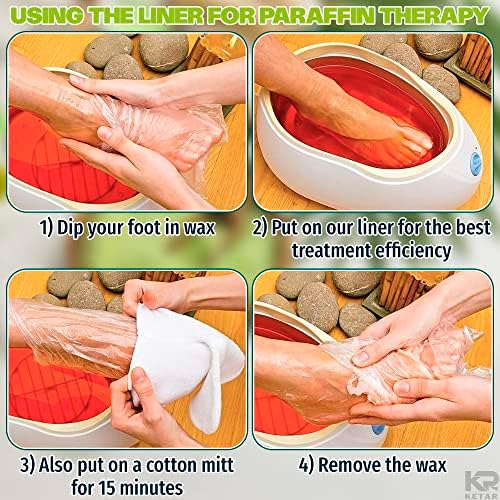 USING THE LINER FOR PARAFFIN THERAPY

1) Dip your foot in wax

2) Put on our liner for the best treatment efficiency

3) Also put on a cotton mitt for 15 minutes

4) Remove the wax

KR
KETAR