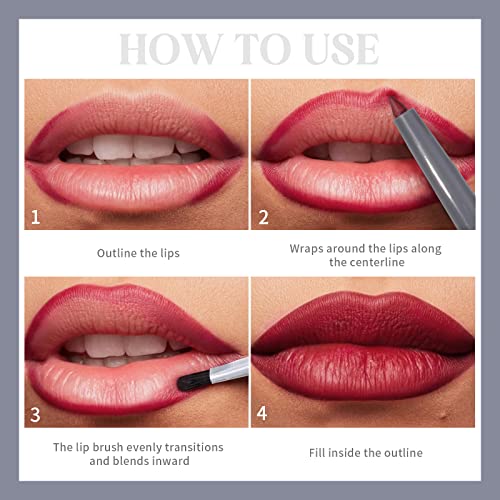 HOW TO USE

1

Outline the lips

2

Wraps around the lips along the centerline

3

The lip brush evenly transitions and blends inward

4

Fill inside the outline