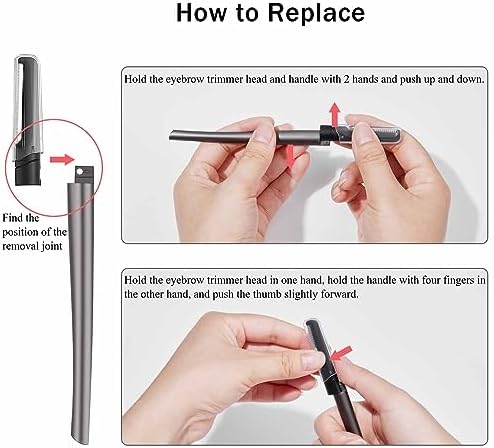 How to Replace

Find the position of the removal joint

Hold the eyebrow trimmer head and handle with 2 hands and push up and down.

Hold the eyebrow trimmer head in one hand, hold the handle with four fingers in the other hand, and push the thumb slightly forward.