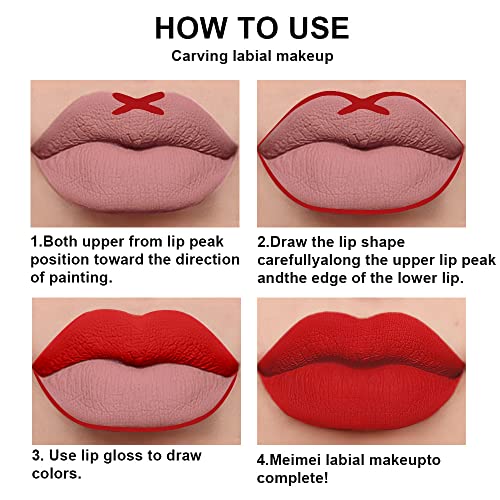 HOW TO USE

Carving labial makeup

1.Both upper from lip peak position toward the direction of painting.

2.Draw the lip shape carefullyalong the upper lip peak andthe edge of the lower lip.

3. Use lip gloss to draw colors.

4.Meimei labial makeupto complete!