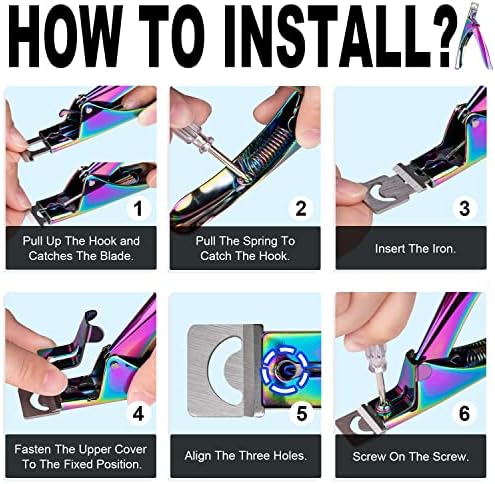 HOW TO INSTALL?

1
Pull Up The Hook and Catches The Blade.

2
Pull The Spring To Catch The Hook.

3
Insert The Iron.

4
Fasten The Upper Cover To The Fixed Position.

5
Align The Three Holes.

6
Screw On The Screw.