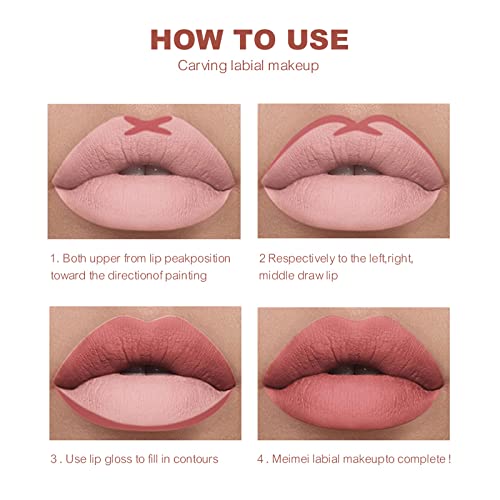 HOW TO USE
Carving labial makeup

1. Both upper from lip peakposition toward the directionof painting

2 Respectively to the left,right, middle draw lip

3 . Use lip gloss to fill in contours

4 . Meimei labial makeupto complete !