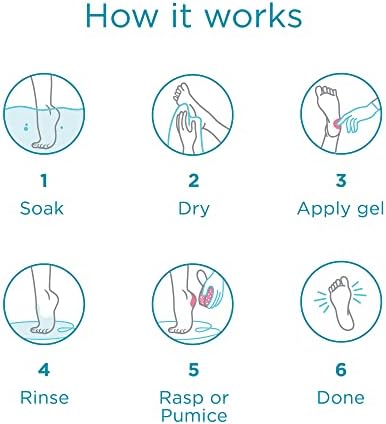 How it works

1
Soak

2
Dry

3
Apply gel

4
Rinse

5
Rasp or Pumice

6
Done